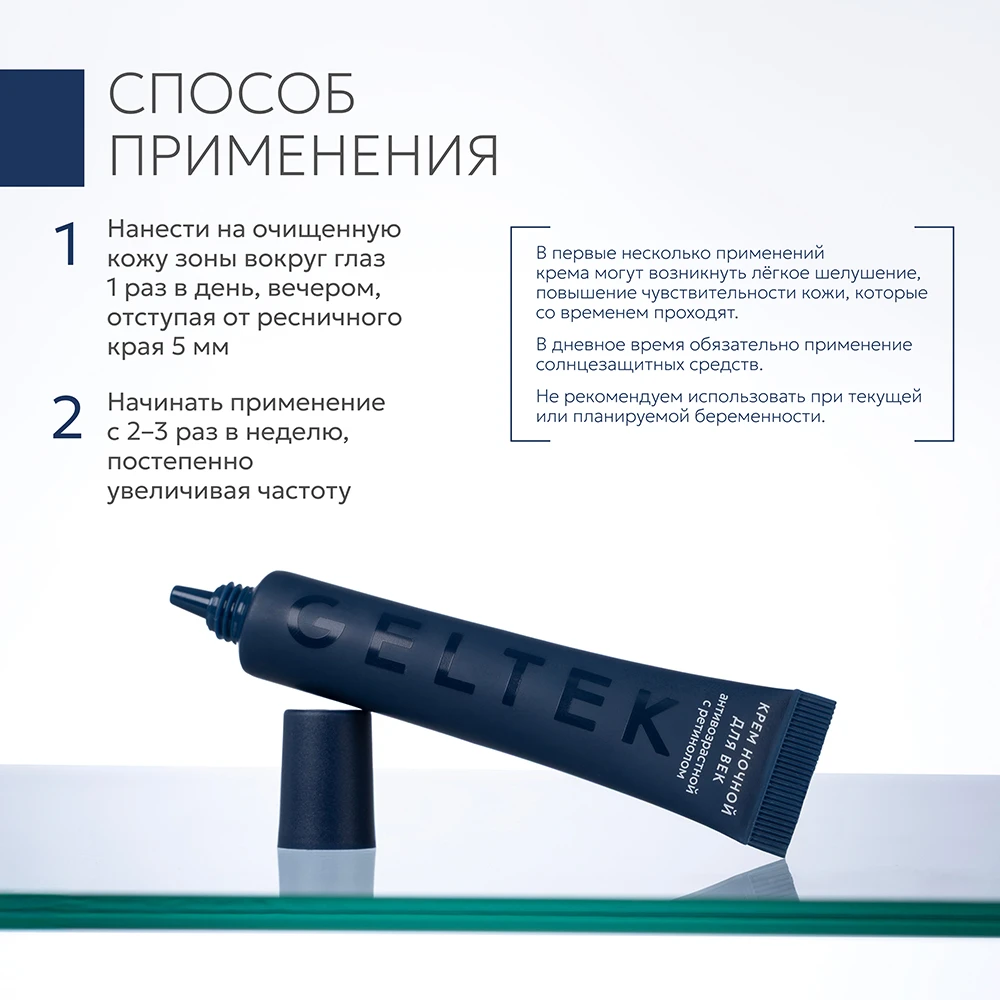 СПОСОБ ПРИМЕНЕНИЯ

1 Нанести на очищенную кожу зоны вокруг глаз 1 раз в день, вечером, отступая от ресничного края 5 мм

2 Начинать применение с 2–3 раз в неделю, постепенно увеличивая частоту

В первые несколько применений крема могут возникнуть лёгкое шелушение, повышение чувствительности кожи, которые со временем проходят.

В дневное время обязательно применение солнцезащитных средств.

Не рекомендуем использовать при текущей или планируемой беременности.

GELTEK

КРЕМ НОЧНОЙ ДЛЯ ВЕК антивозрастной с ретинолом